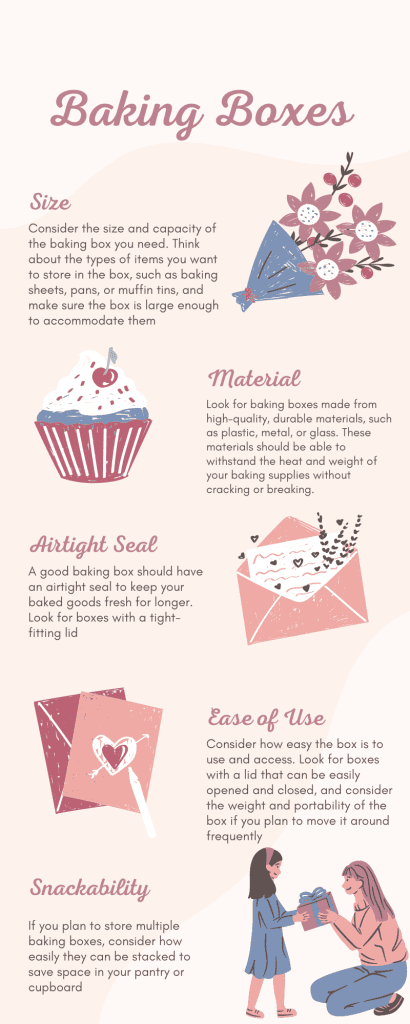 Baking Boxes

Size

Consider the size and capacity of the baking box you need. Think about the types of items you want to store in the box, such as baking sheets, pans, or muffin tins, and make sure the box is large enough to accommodate them

Material

Look for baking boxes made from high-quality, durable materials, such as plastic, metal, or glass. These materials should be able to withstand the heat and weight of your baking supplies without cracking or breaking.

Airtight Seal

A good baking box should have an airtight seal to keep your baked goods fresh for longer. Look for boxes with a tight-fitting lid

Ease of Use

Consider how easy the box is to use and access. Look for boxes with a lid that can be easily opened and closed, and consider the weight and portability of the box if you plan to move it around frequently

Snackability

If you plan to store multiple baking boxes, consider how easily they can be stacked to save space in your pantry or cupboard